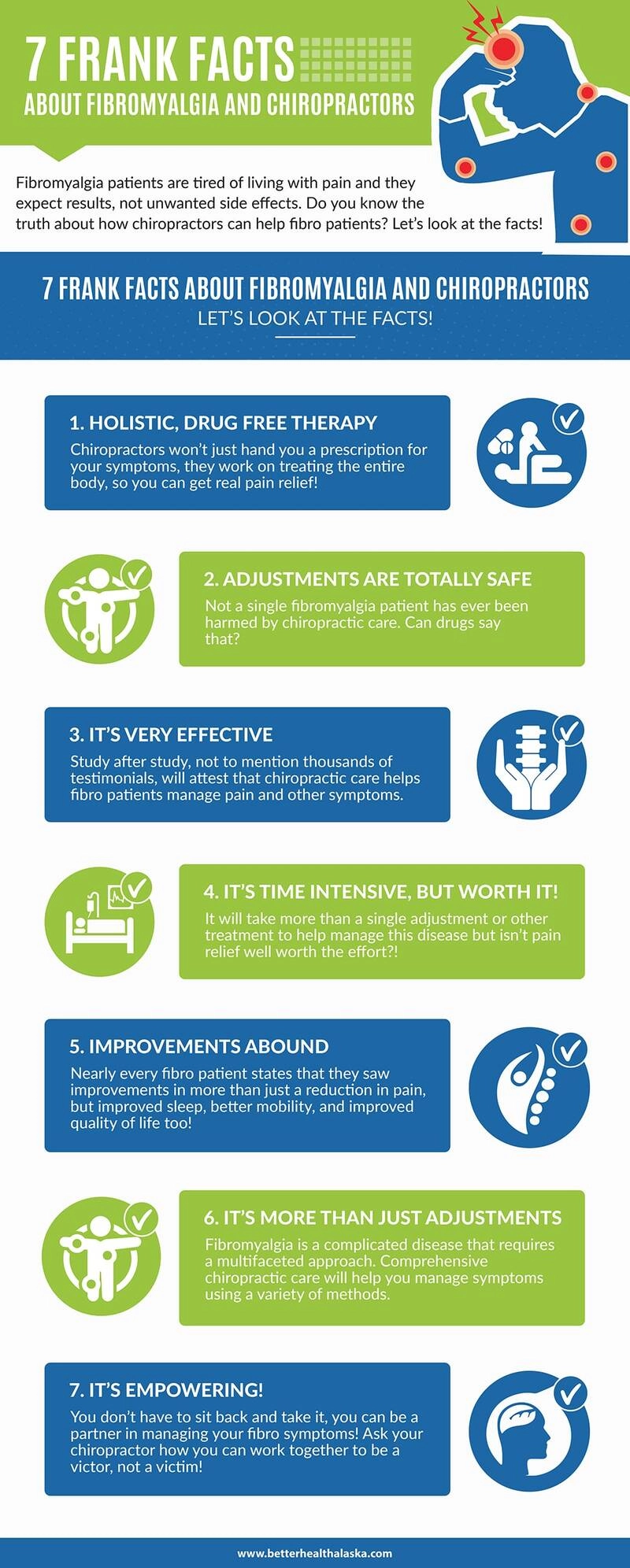 7 FRANK FACTS
ABOUT FIBROMYALGIA AND CHIROPRACTORS

Fibromyalgia patients are tired of living with pain and they expect results, not unwanted side effects. Do you know the truth about how chiropractors can help fibro patients? Let's look at the facts!

7 FRANK FACTS ABOUT FIBROMYALGIA AND CHIROPRACTORS
LET'S LOOK AT THE FACTS!

1. HOLISTIC, DRUG FREE THERAPY
Chiropractors won't just hand you a prescription for your symptoms, they work on treating the entire body, so you can get real pain relief!

2. ADJUSTMENTS ARE TOTALLY SAFE
Not a single fibromyalgia patient has ever been harmed by chiropractic care. Can drugs say that?

3. IT'S VERY EFFECTIVE
Study after study, not to mention thousands of testimonials, will attest that chiropractic care helps fibro patients manage pain and other symptoms.

4. IT'S TIME INTENSIVE, BUT WORTH IT!
It will take more than a single adjustment or other treatment to help manage this disease but isn't pain relief well worth the effort?!

5. IMPROVEMENTS ABOUND
Nearly every fibro patient states that they saw improvements in more than just a reduction in pain, but improved sleep, better mobility, and improved quality of life too!

6. IT'S MORE THAN JUST ADJUSTMENTS
Fibromyalgia is a complicated disease that requires a multifaceted approach. Comprehensive chiropractic care will help you manage symptoms using a variety of methods.

7. IT'S EMPOWERING!
You don't have to sit back and take it, you can be a partner in managing your fibro symptoms! Ask your chiropractor how you can work together to be a victor, not a victim!

www.betterhealthalaska.com