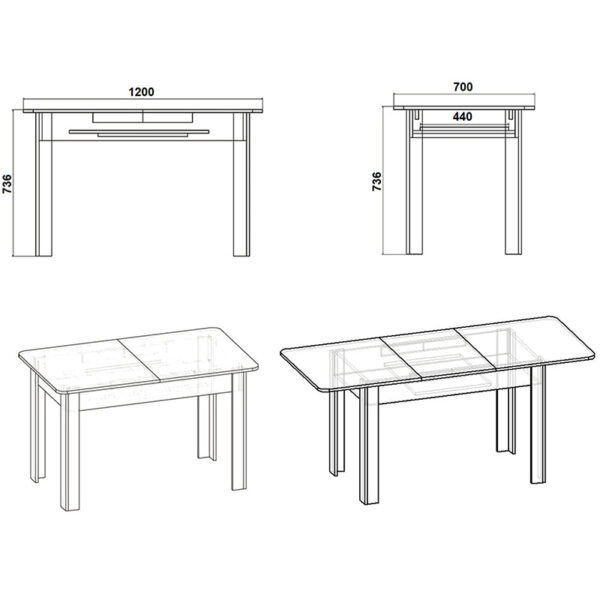 1200

736

700

440

736