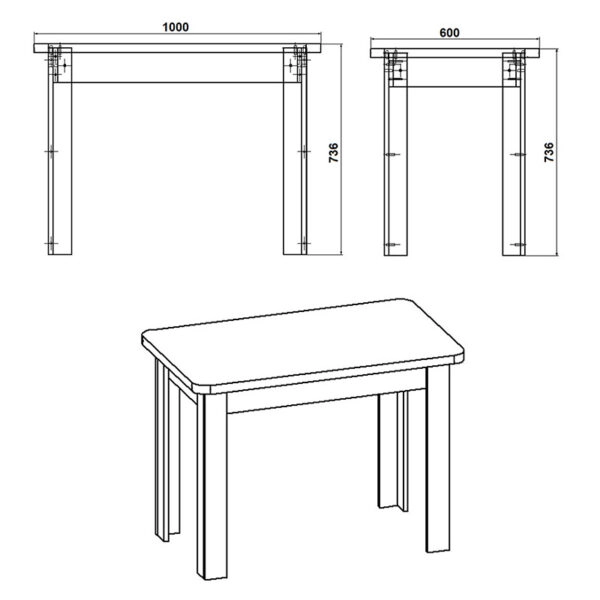 1000

736

600

736